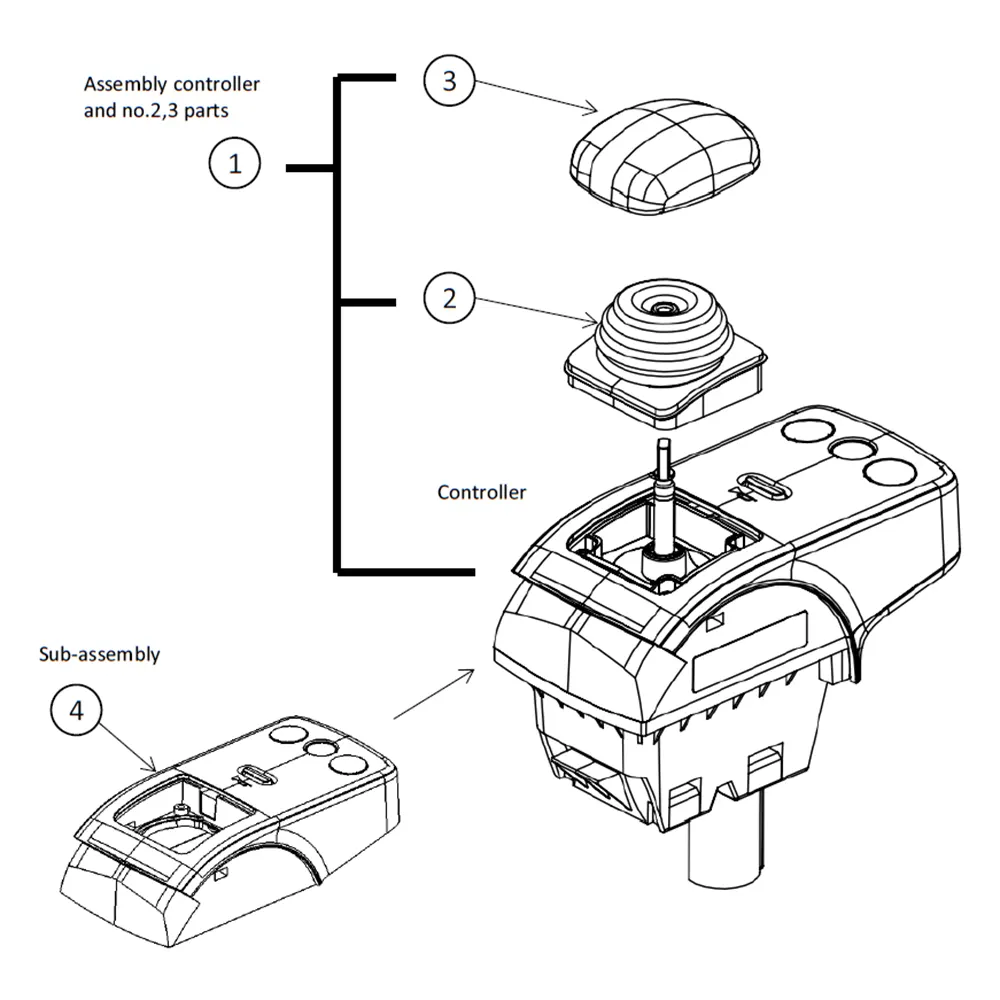 Assembly controller and no.2,3 parts

1

3

2

Controller

Sub-assembly

4