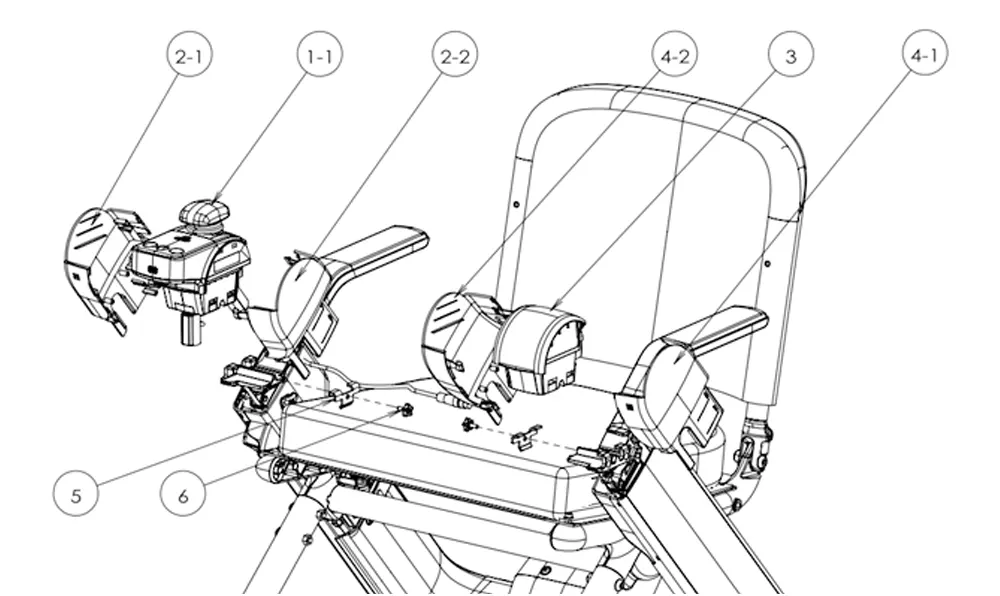 2-1
1-1
2-2
4-2
3
4-1
5
6