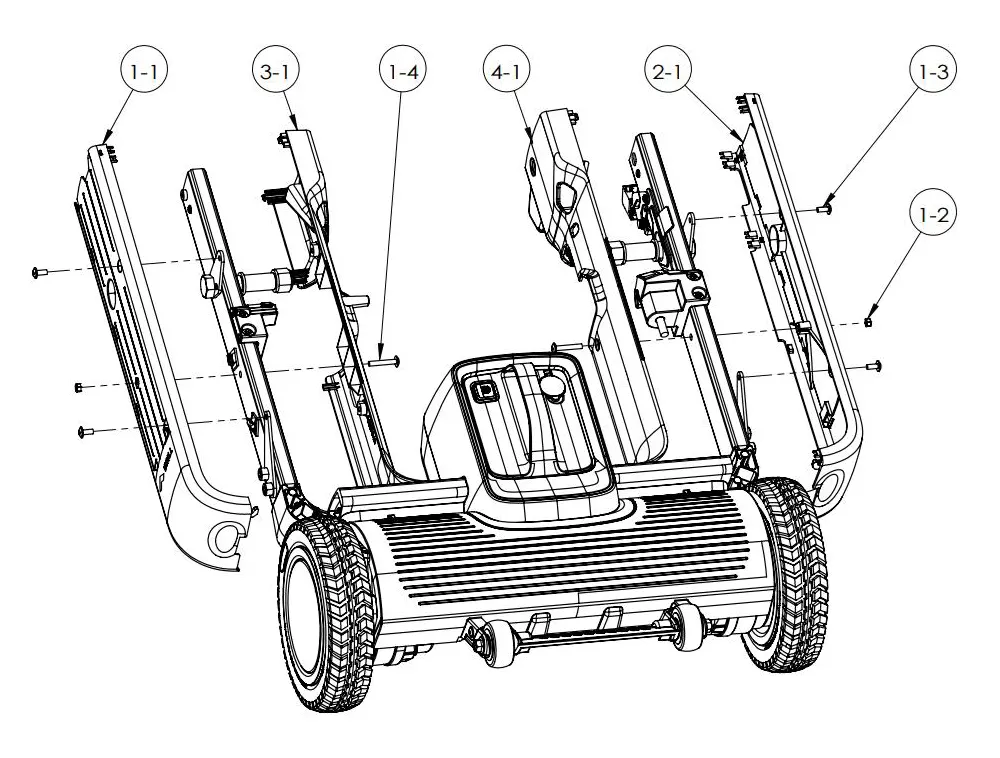 1-1
3-1
1-4
4-1
2-1
1-3
1-2