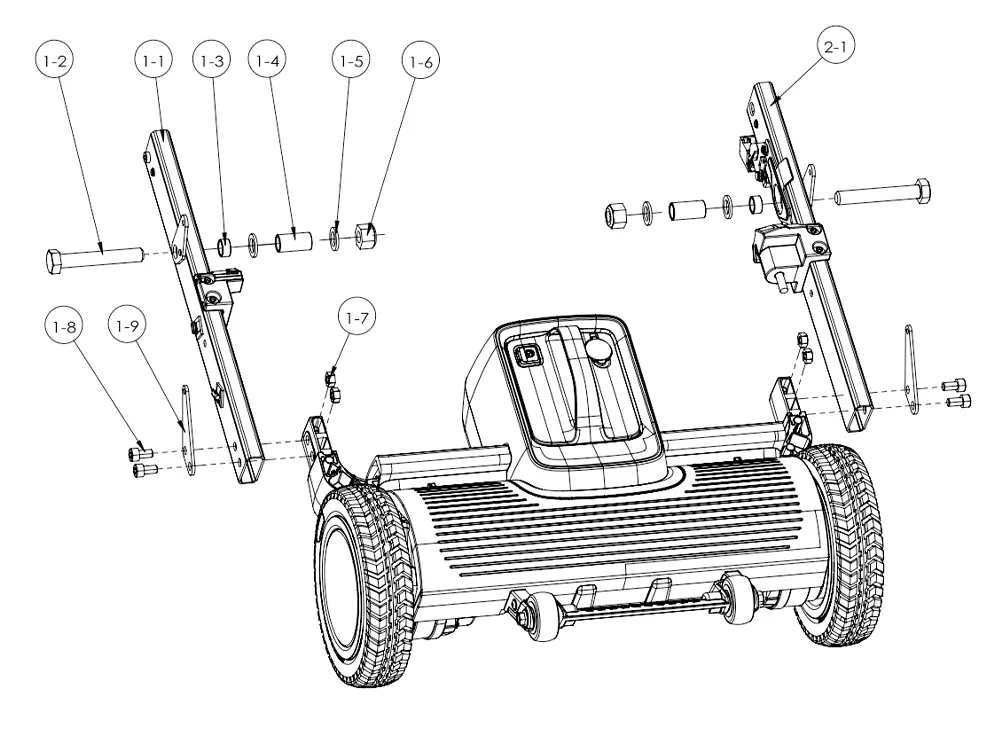 1-2
1-1
1-3
1-4
1-5
1-6
2-1
1-8
1-9
1-7