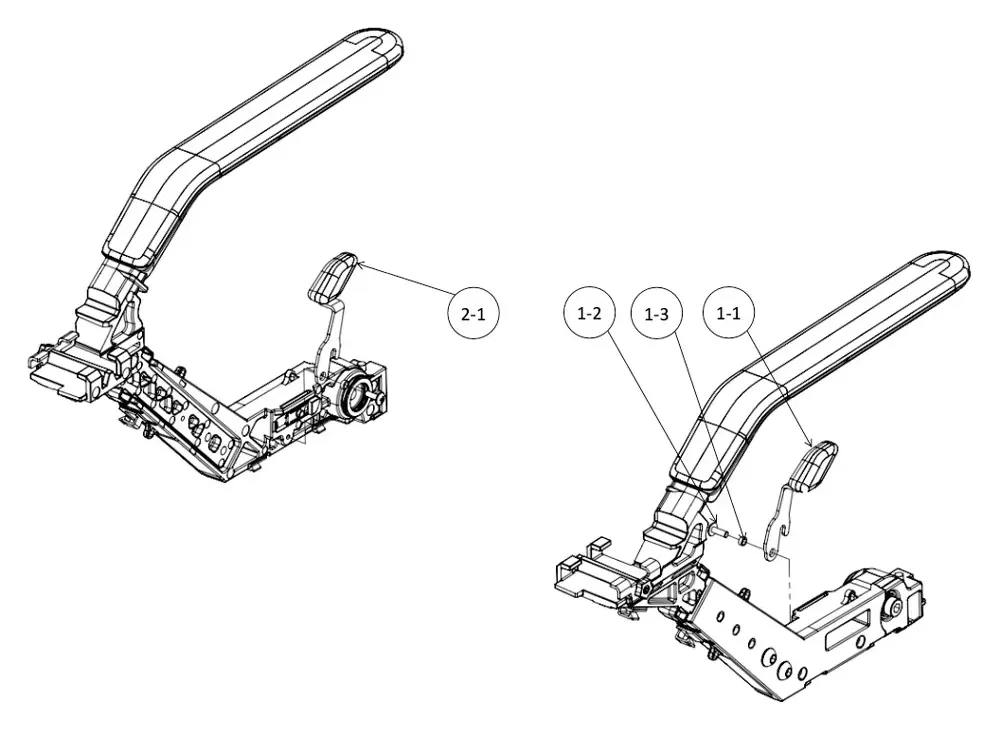 2-1

1-2

1-3

1-1