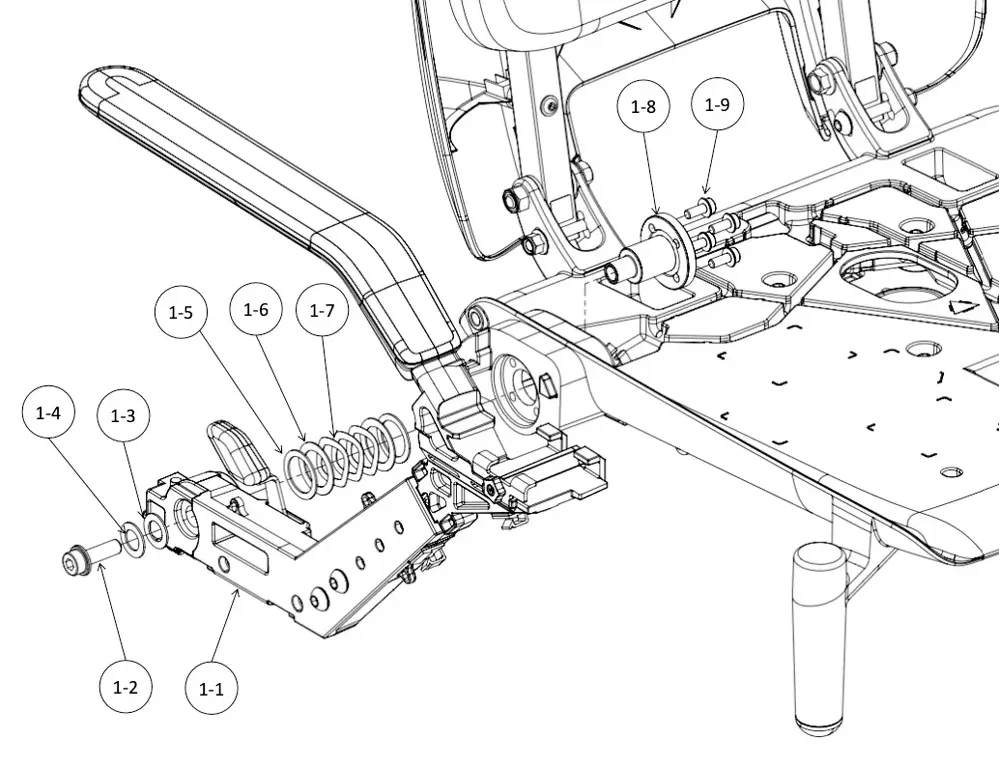 1-8
1-9
1-5
1-6
1-7
1-4
1-3
1-2
1-1