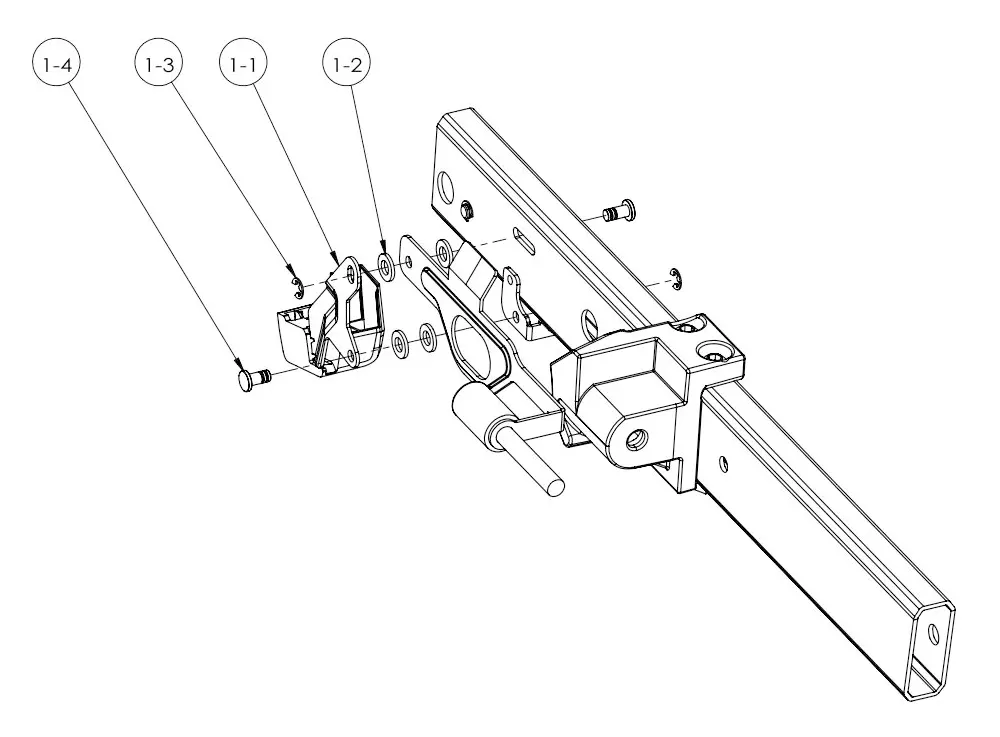 1-4
1-3
1-1
1-2