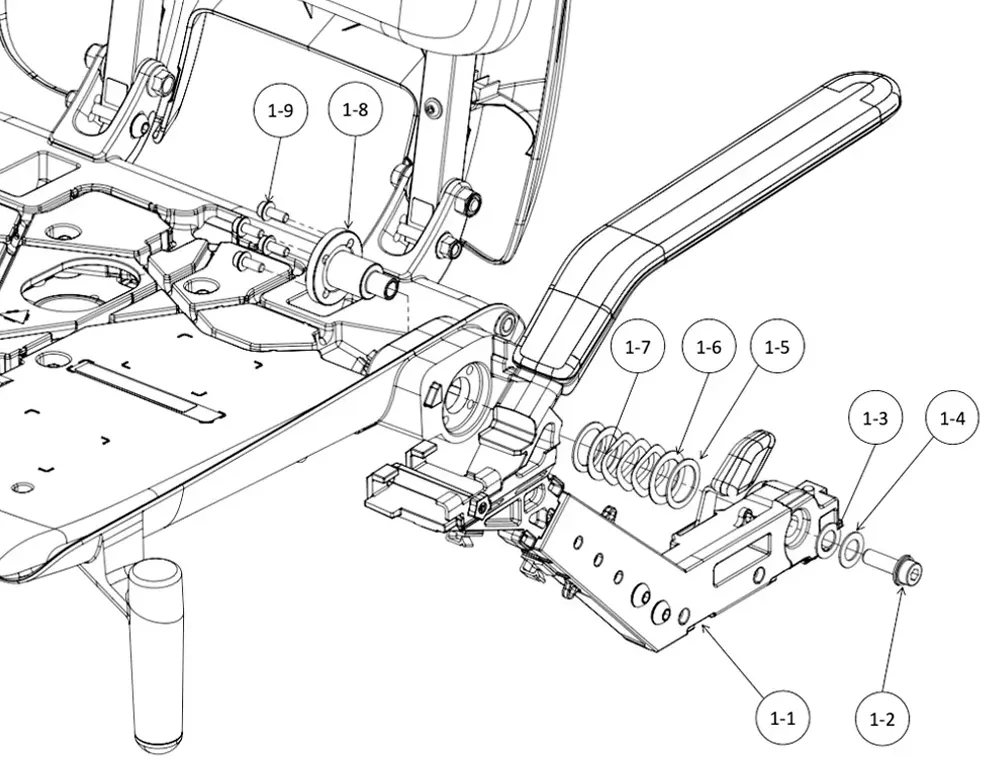 1-9
1-8
1-7
1-6
1-5
1-3
1-4
1-1
1-2