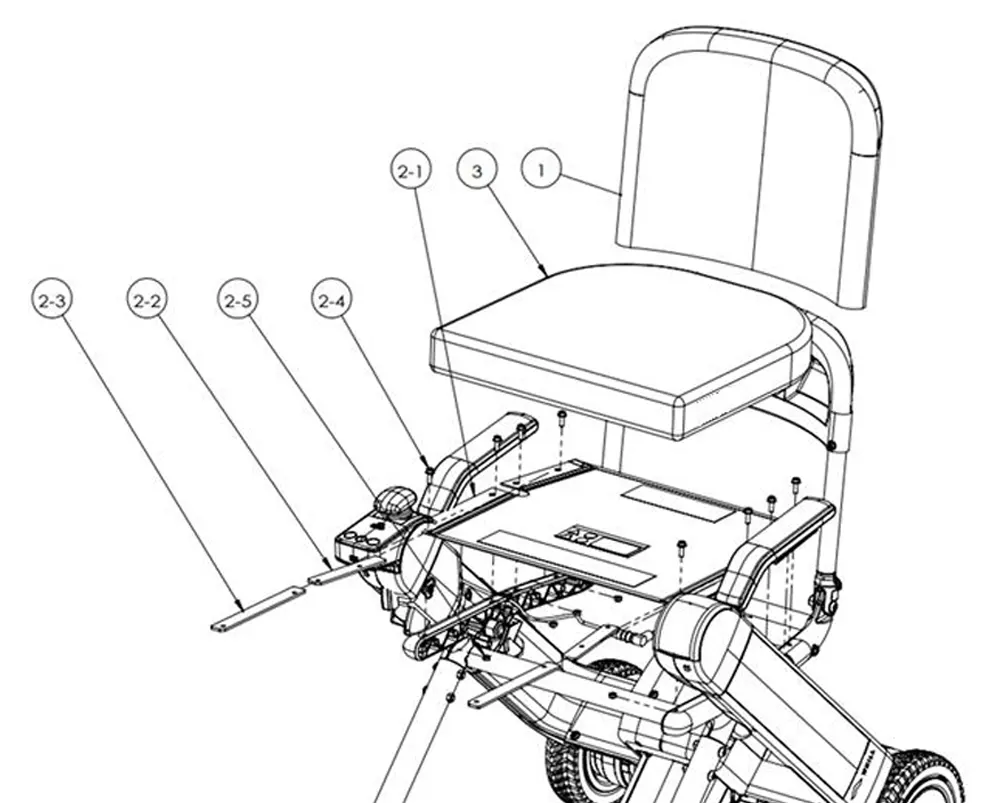 2-1
3
1
2-3
2-2
2-5
2-4