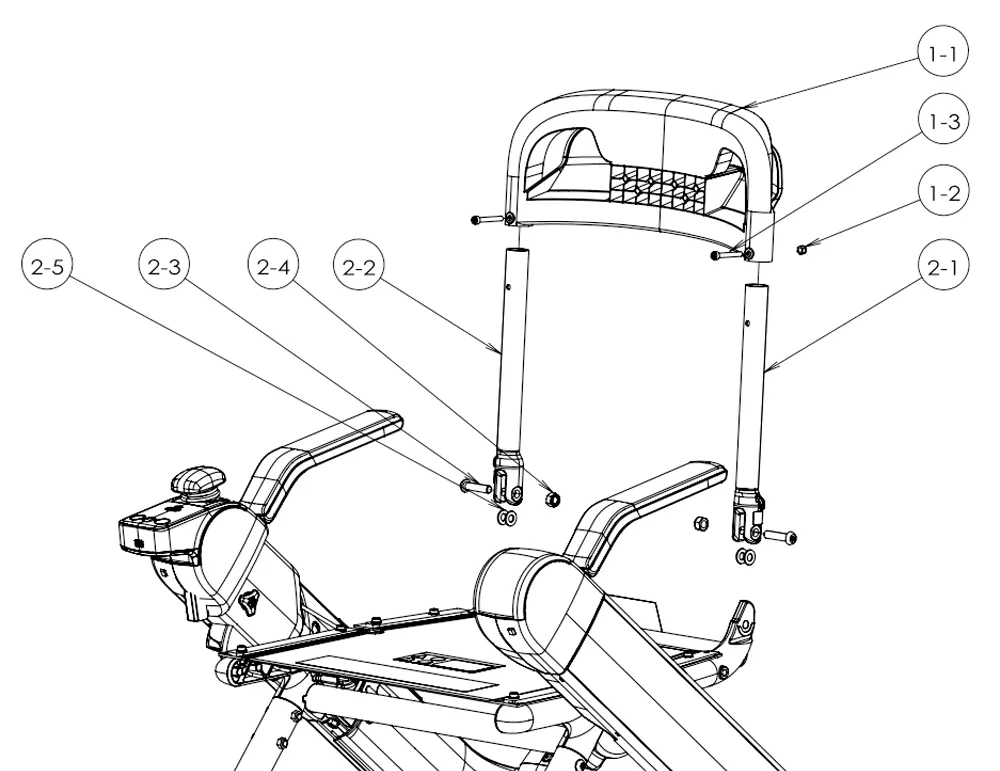 1-1
1-3
1-2
2-5
2-3
2-4
2-2
2-1