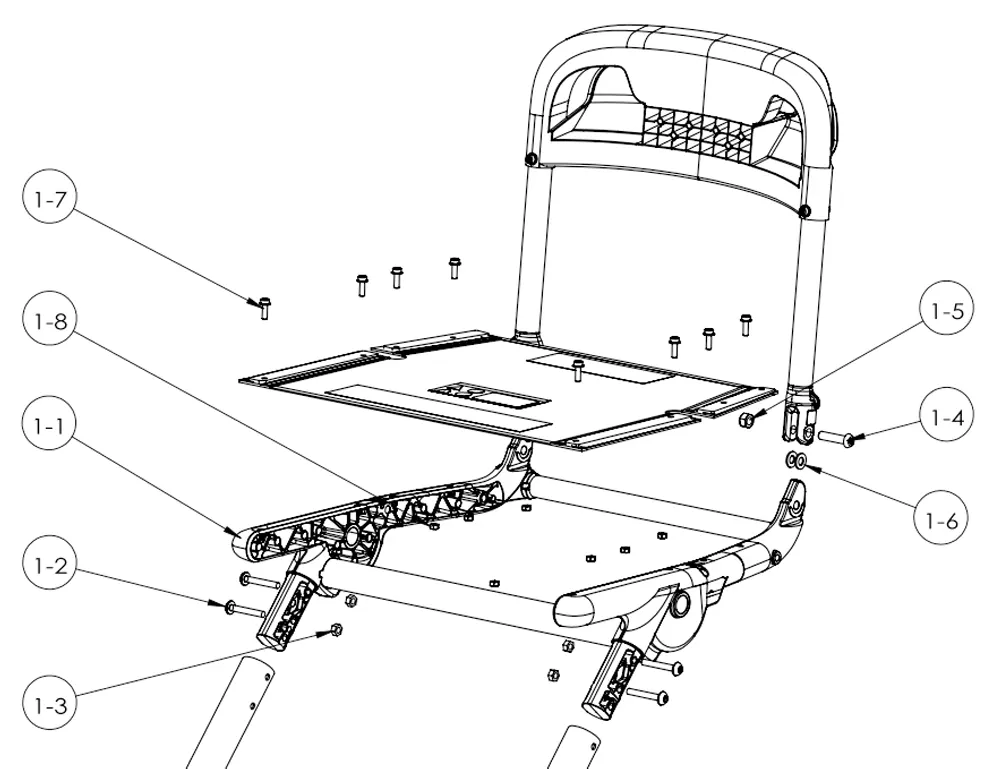 1-7

1-8

1-1

1-2

1-3

1-5

1-4

1-6