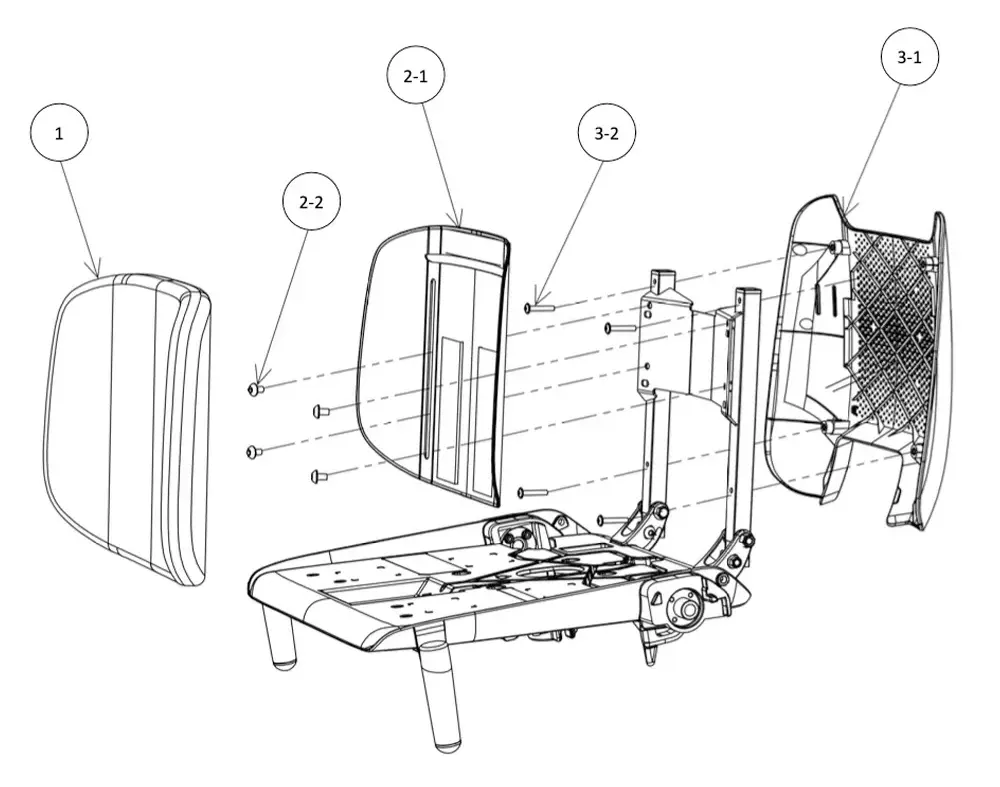 1

2-2

2-1

3-2

3-1