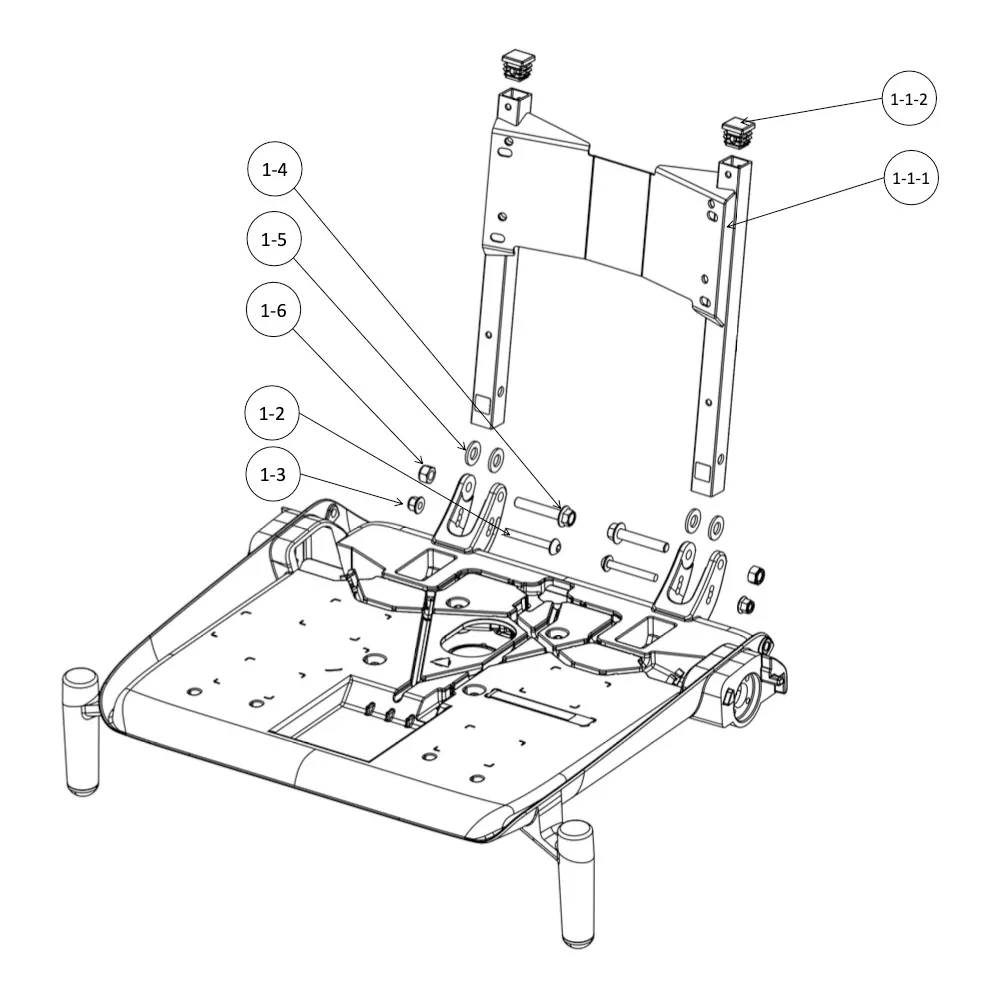 1-1-2
1-1-1
1-4
1-5
1-6
1-2
1-3