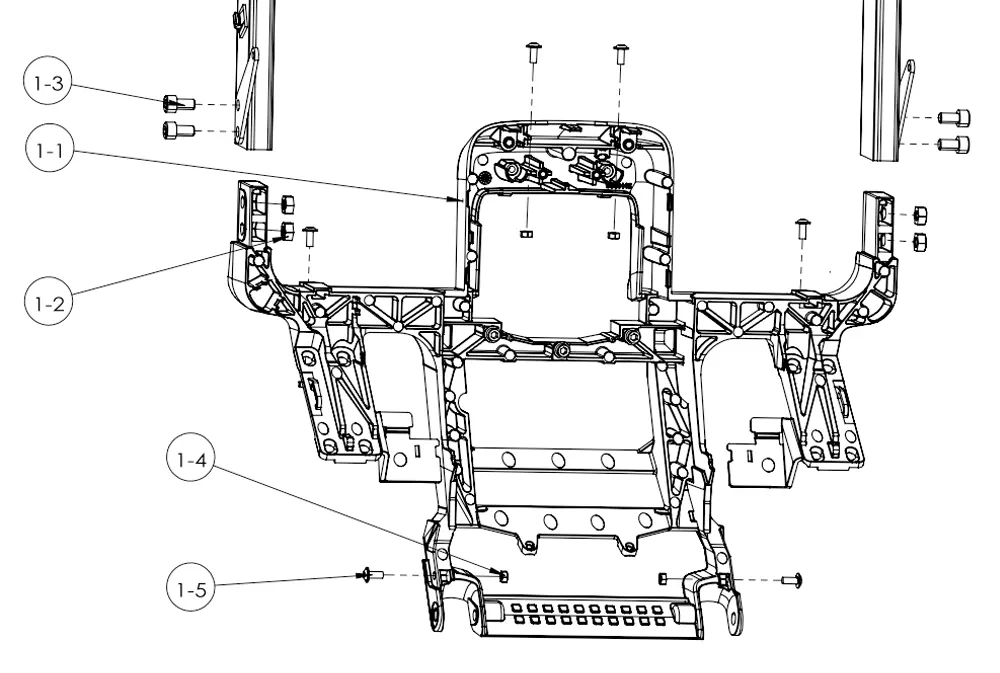 1-3

1-1

1-2

1-4

1-5