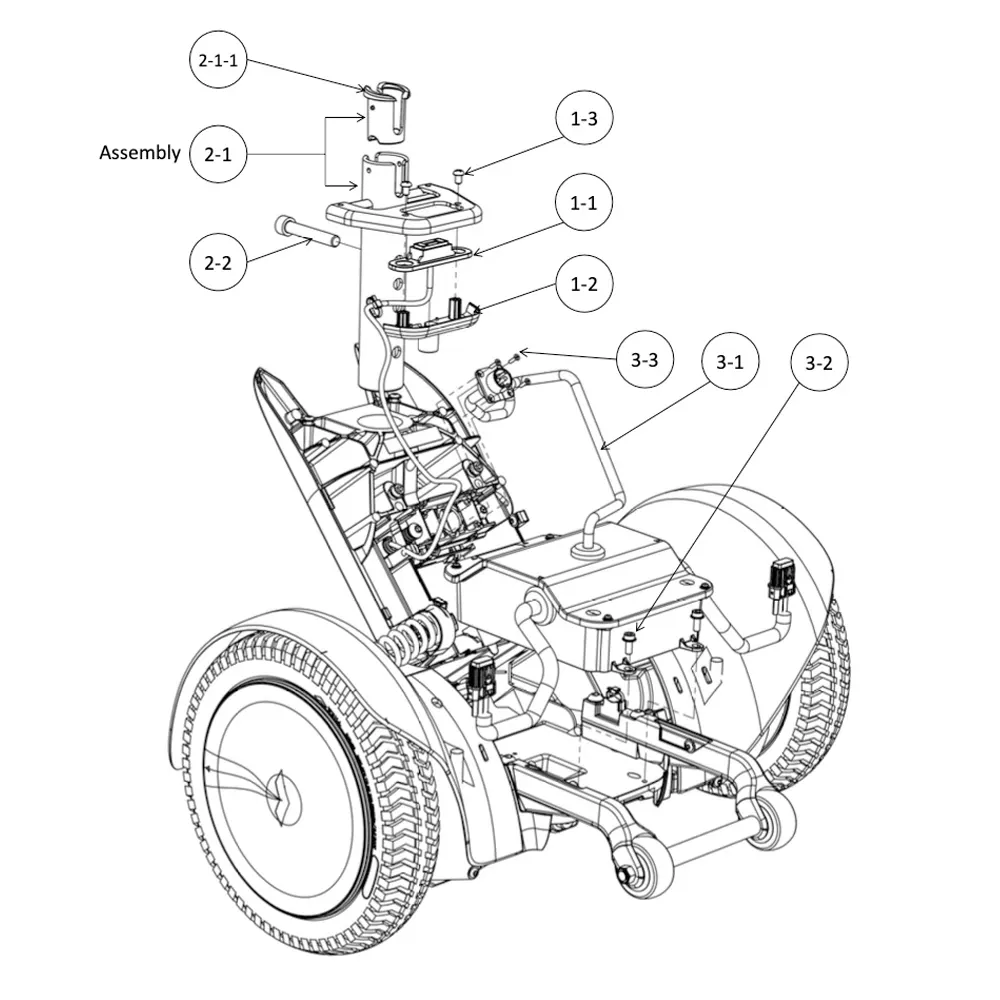 2-1-1

Assembly 2-1

1-3

1-1

2-2

1-2

3-3

3-1

3-2