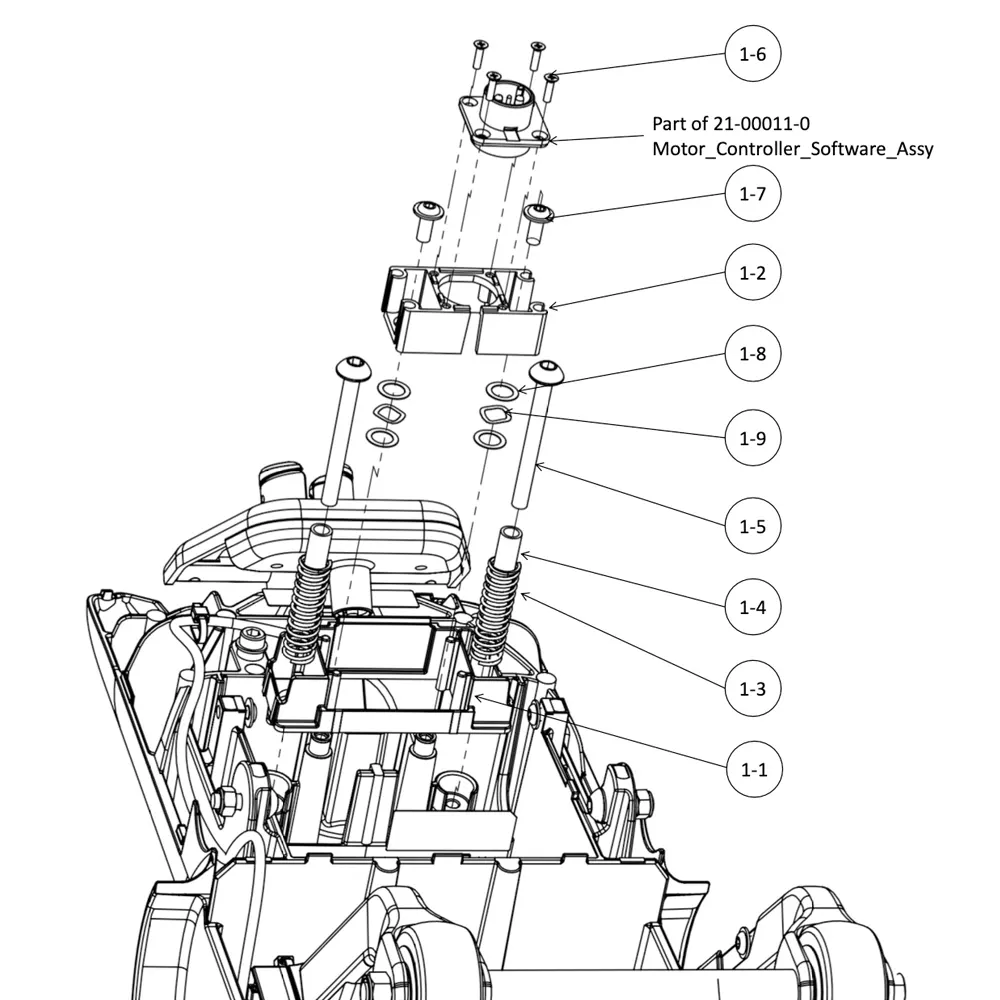 1-6

Part of 21-00011-0
Motor_Controller_Software_Assy

1-7

1-2

1-8

1-9

1-5

1-4

1-3

1-1