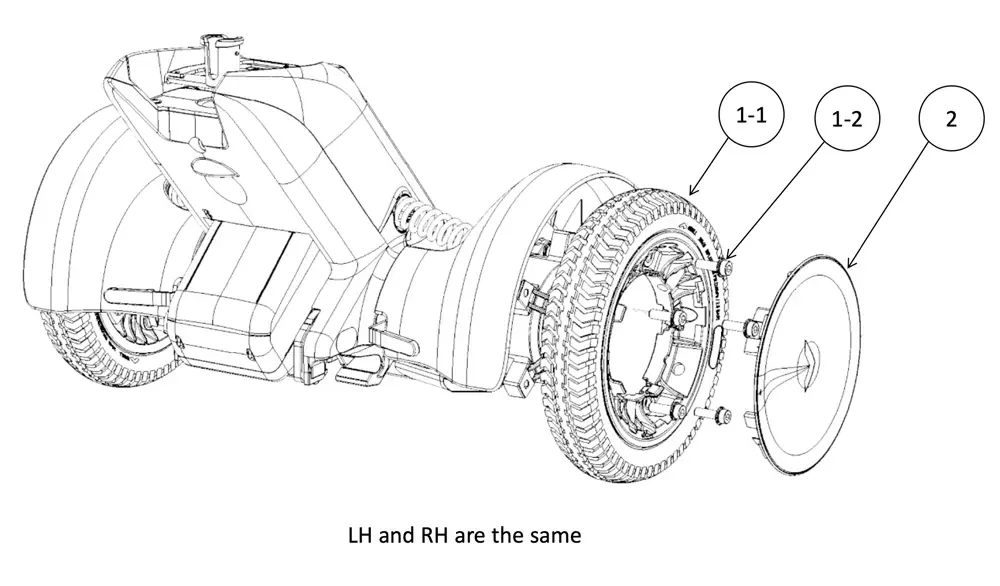 1-1
1-2
2

LH and RH are the same