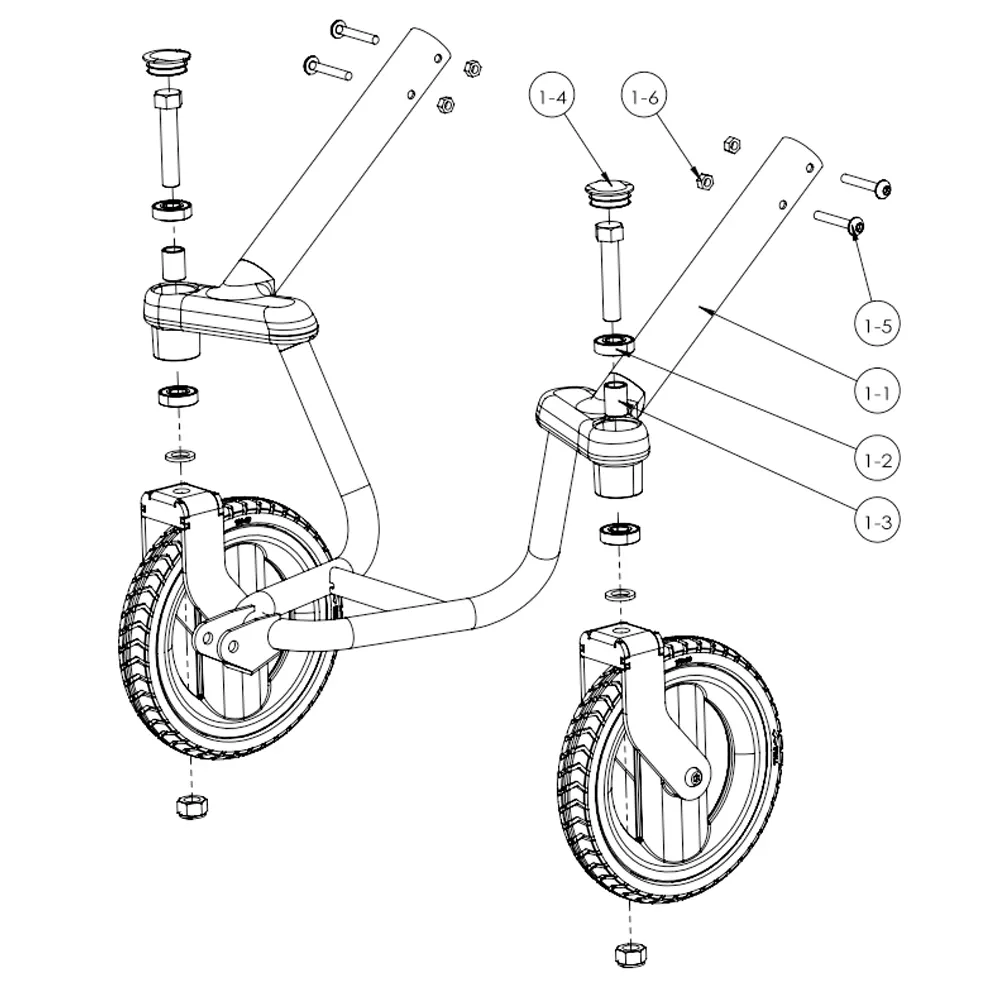 1-4
1-6
1-5
1-1
1-2
1-3