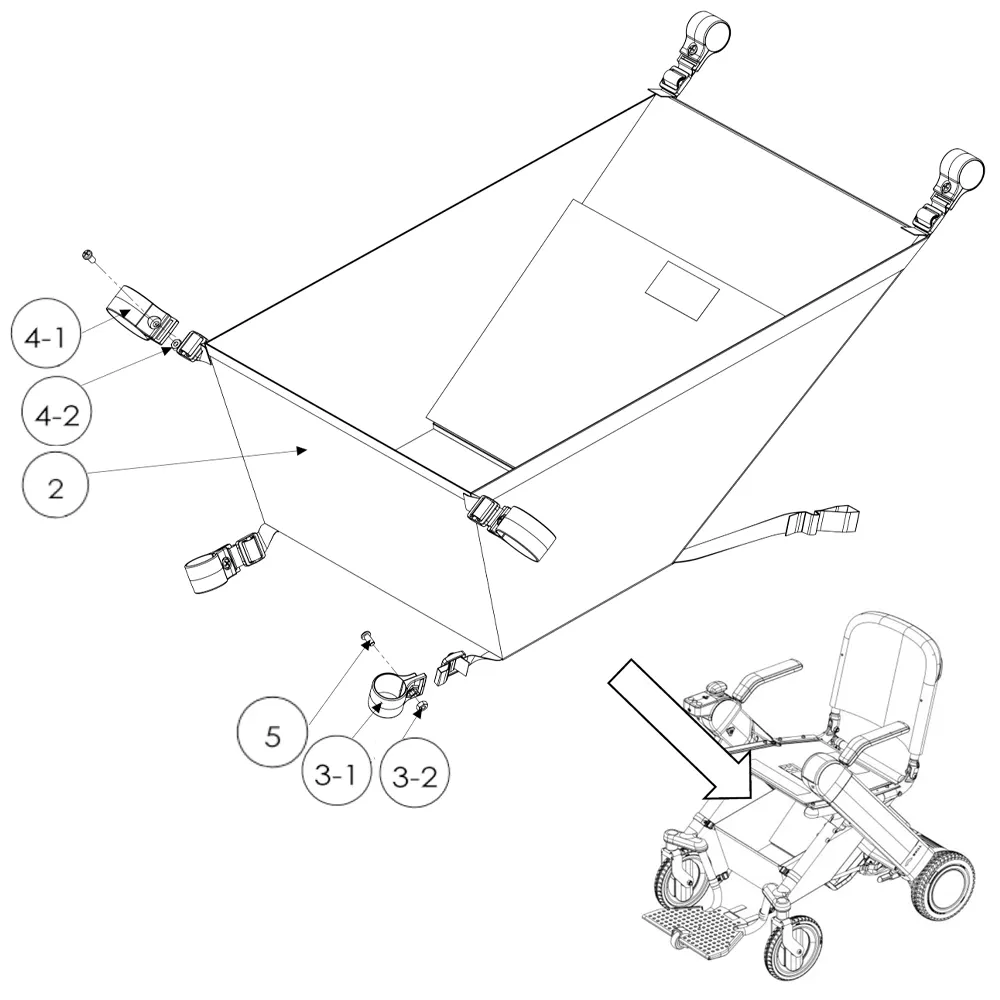 4-1
4-2
2
5
3-1
3-2