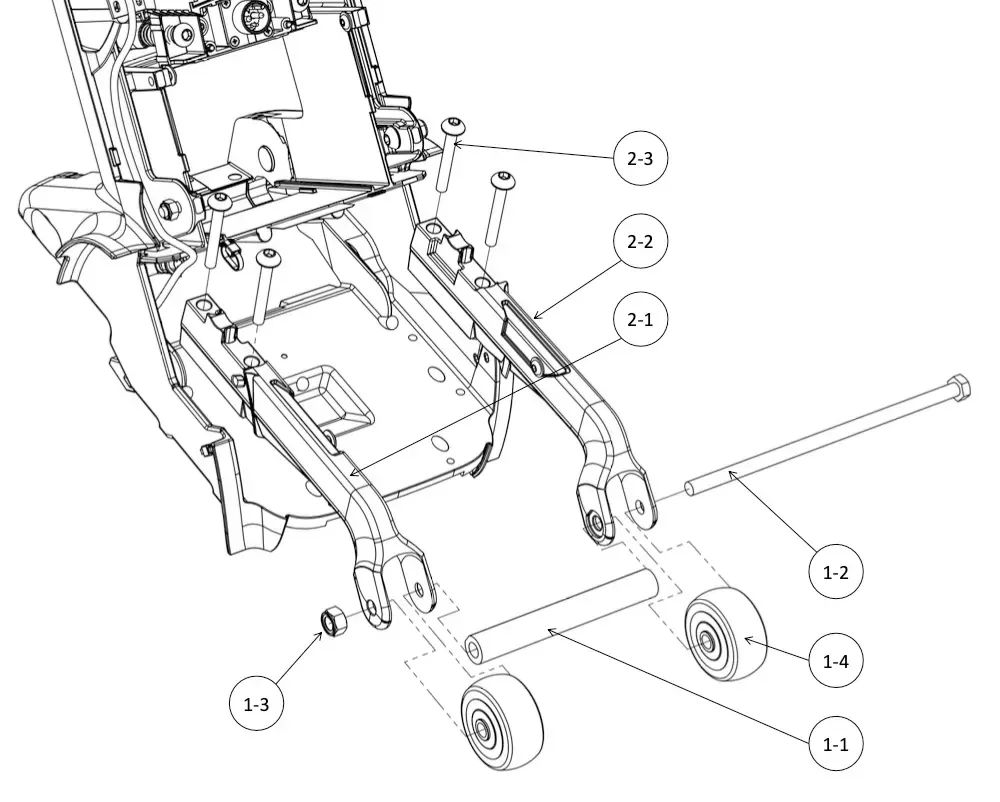 2-3

2-2

2-1

1-2

1-4

1-3

1-1