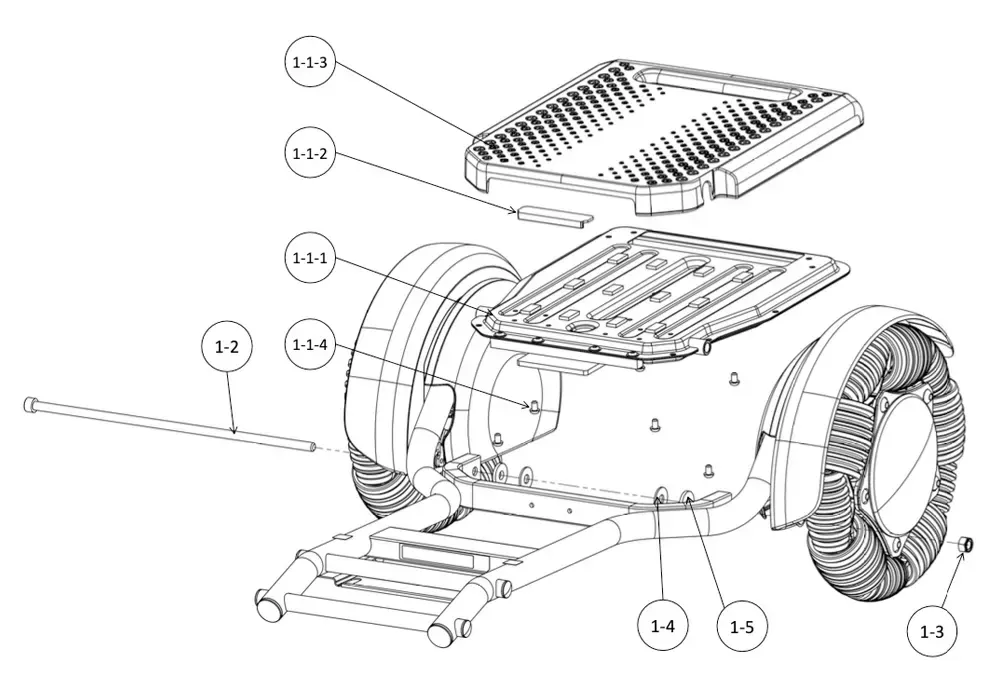 1-1-3
1-1-2
1-1-1
1-2
1-1-4
1-4
1-5
1-3