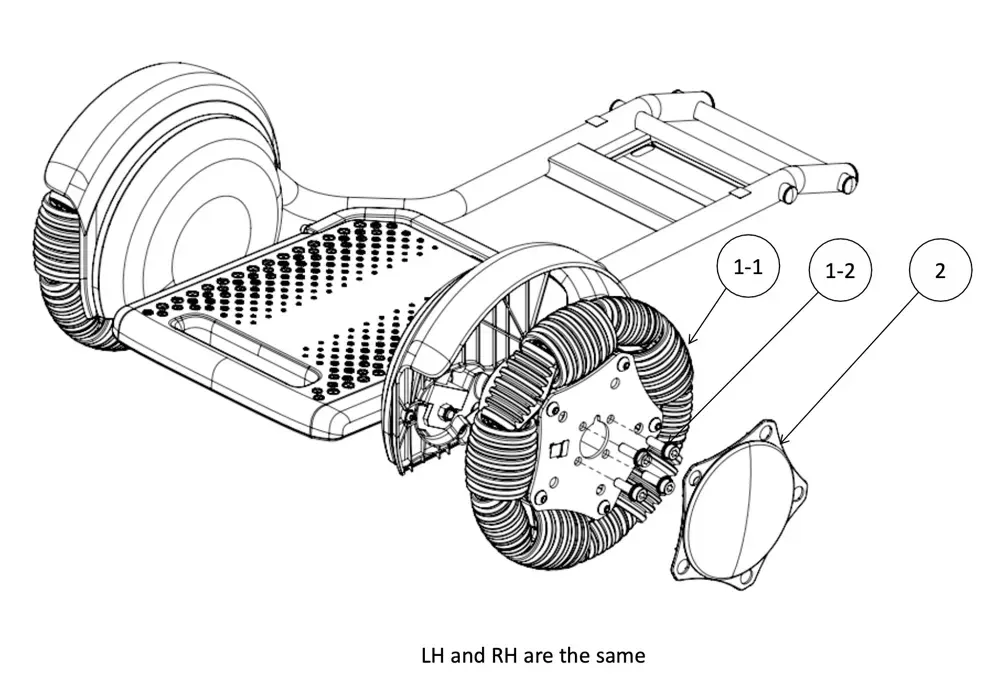 1-1

1-2

2

LH and RH are the same