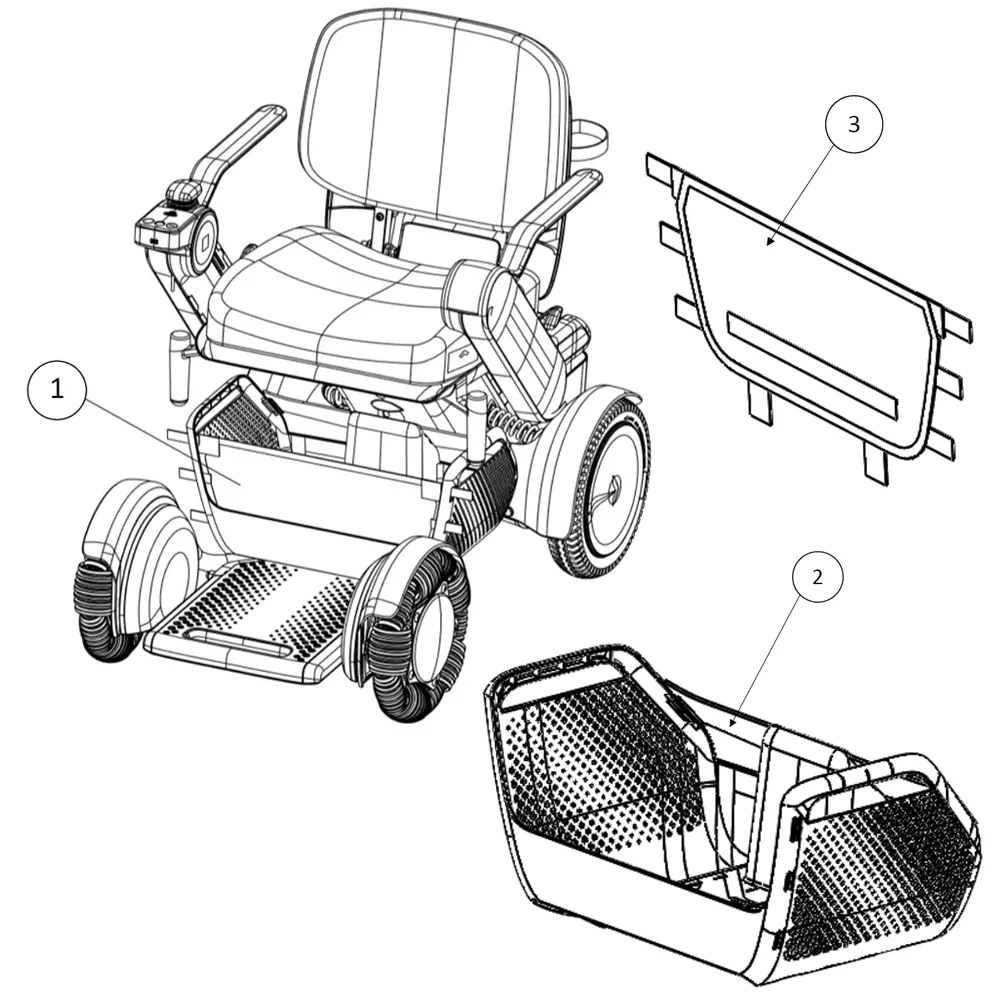 3
1
2