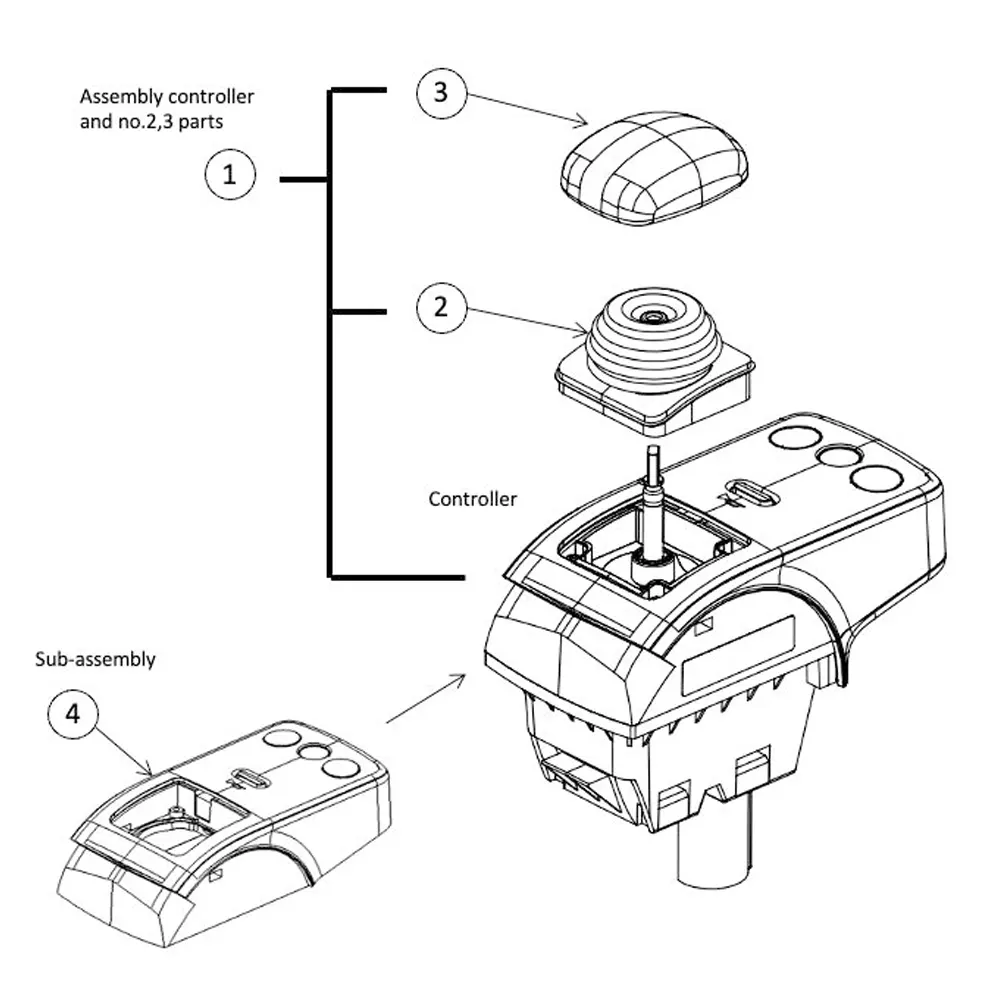 Assembly controller and no.2,3 parts

1

3

2

Controller

Sub-assembly

4